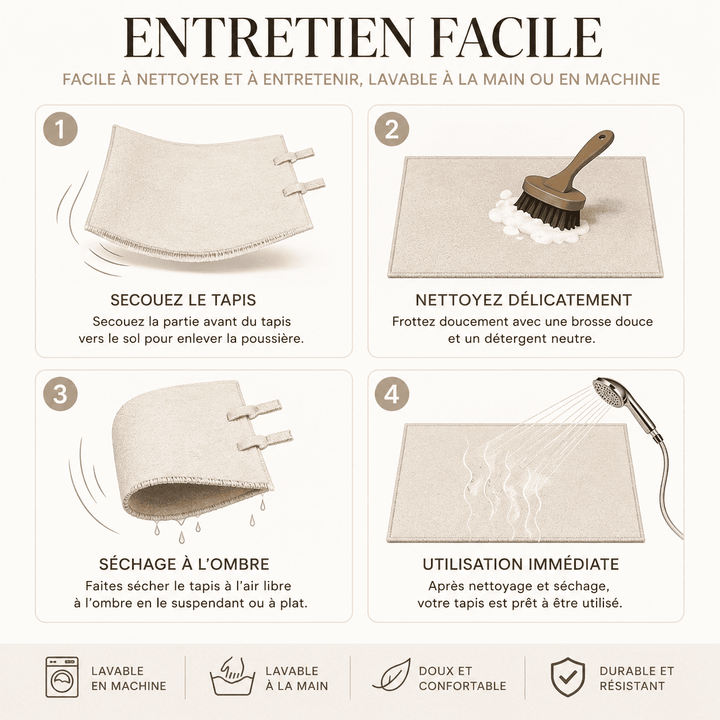 ENTRETIEN FACILE

FACILE À NETTOYER ET À ENTRETENIR, LAVABLE À LA MAIN OU EN MACHINE

1

SECOUEZ LE TAPIS

Secouez la partie avant du tapis vers le sol pour enlever la poussière.

2

NETTOYEZ DÉLICATEMENT

Frottez doucement avec une brosse douce et un détergent neutre.

3

SÉCHAGE À L'OMBRE

Faites sécher le tapis à l'air libre à l'ombre en le suspendant ou à plat.

4

UTILISATION IMMÉDIATE

Après nettoyage et séchage, votre tapis est prêt à être utilisé.

LAVABLE EN MACHINE

LAVABLE À LA MAIN

DOUX ET CONFORTABLE

DURABLE ET RÉSISTANT