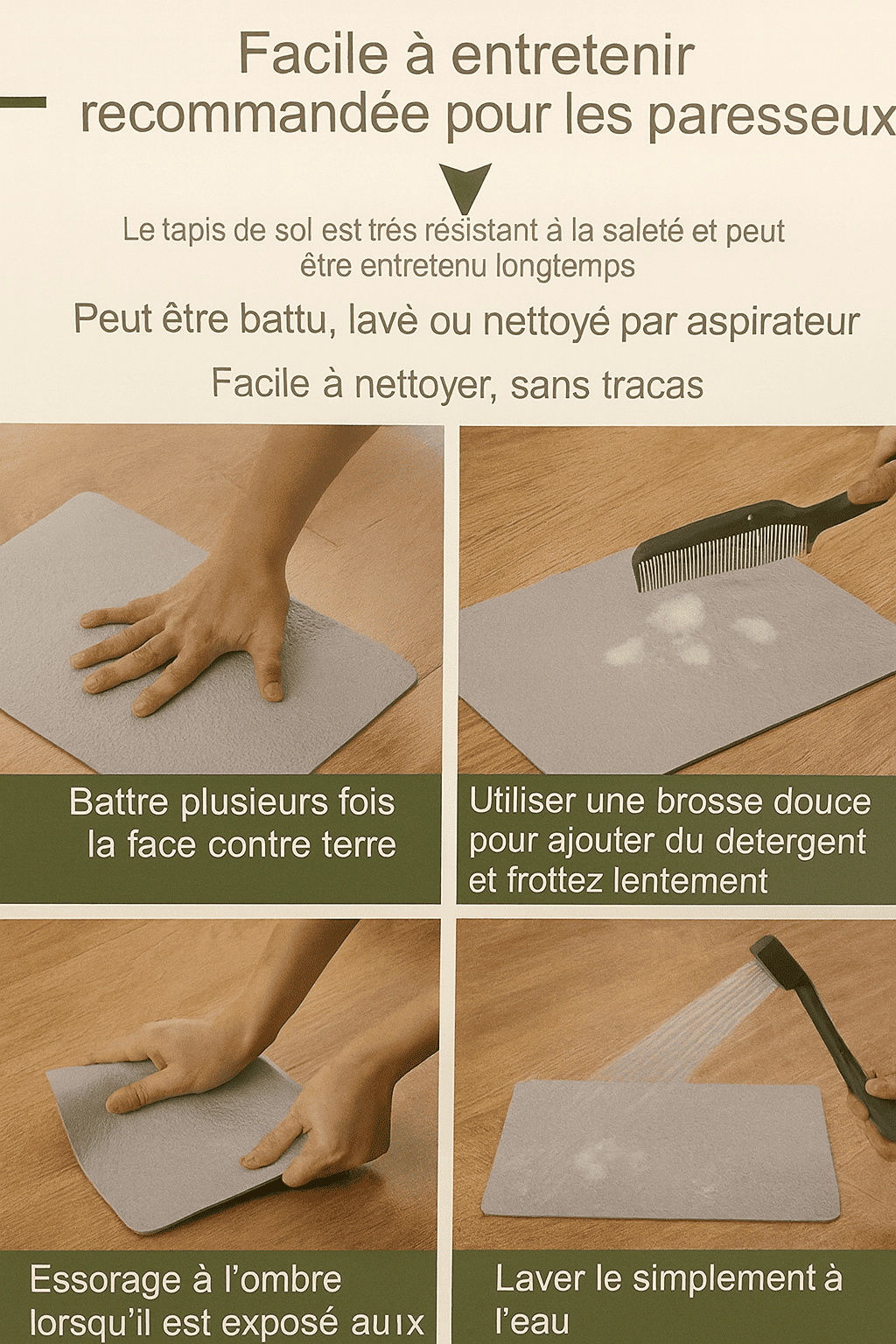 Facile à entretenir
recommandée pour les paresseux

Le tapis de sol est trés résistant à la saleté et peut être entretenu longtemps

Peut être battu, lavè ou nettoyé par aspirateur

Facile à nettoyer, sans tracas

Battre plusieurs fois la face contre terre

Utiliser une brosse douce pour ajouter du detergent et frottez lentement

Essorage à l'ombre lorsqu'il est exposé auıx

Laver le simplement à l'eau