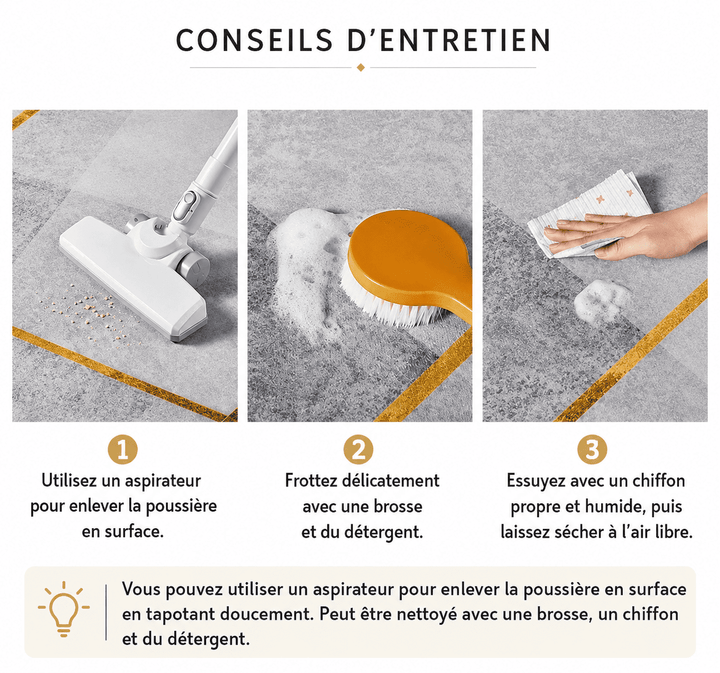 CONSEILS D'ENTRETIEN

1
Utilisez un aspirateur pour enlever la poussière en surface.

2
Frottez délicatement avec une brosse et du détergent.

3
Essuyez avec un chiffon propre et humide, puis laissez sécher à l'air libre.

Vous pouvez utiliser un aspirateur pour enlever la poussière en surface en tapotant doucement. Peut être nettoyé avec une brosse, un chiffon et du détergent.