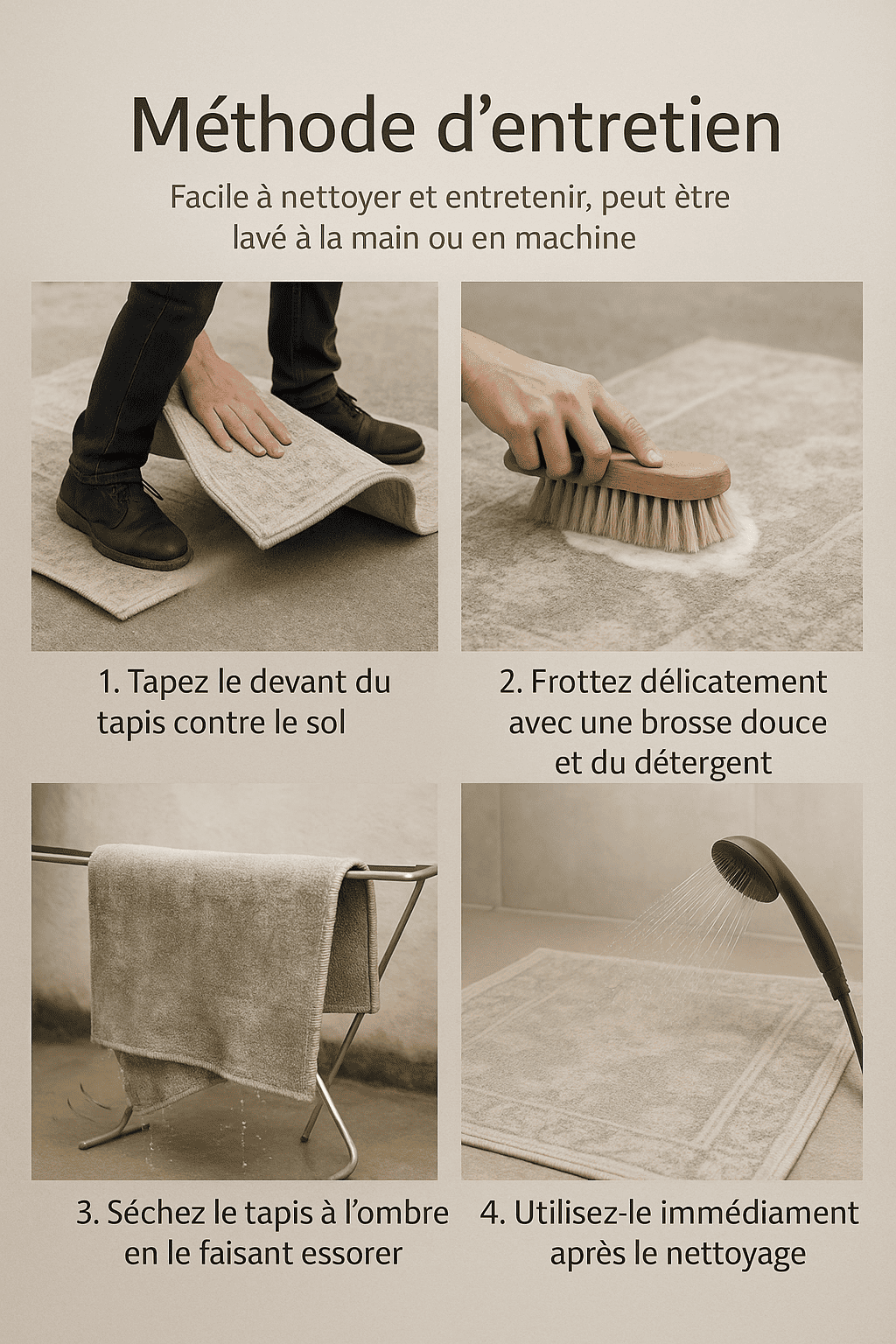 Méthode d’entretien

Facile à nettoyer et entretenir, peut ètre lavé à la main ou en machine

1. Tapez le devant du tapis contre le sol

2. Frottez délicatement avec une brosse douce et du détergent

3. Séchez le tapis à l’ombre en le faisant essorer

4. Utilisez-le immédiament après le nettoyage